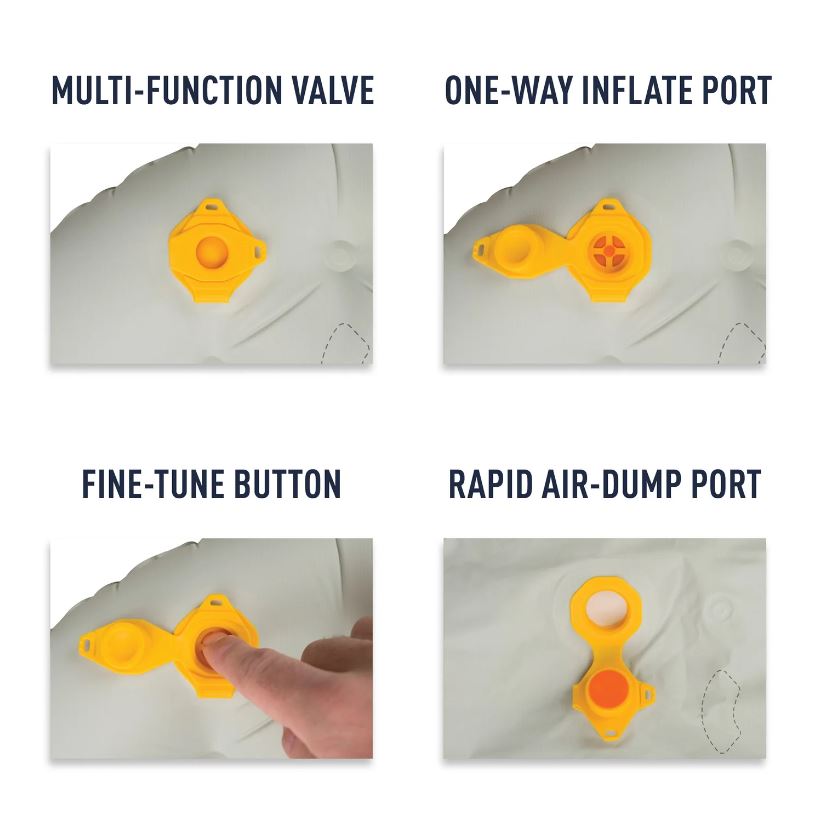 MULTI-FUNCTION VALVE

ONE-WAY INFLATE PORT

FINE-TUNE BUTTON

RAPID AIR-DUMP PORT